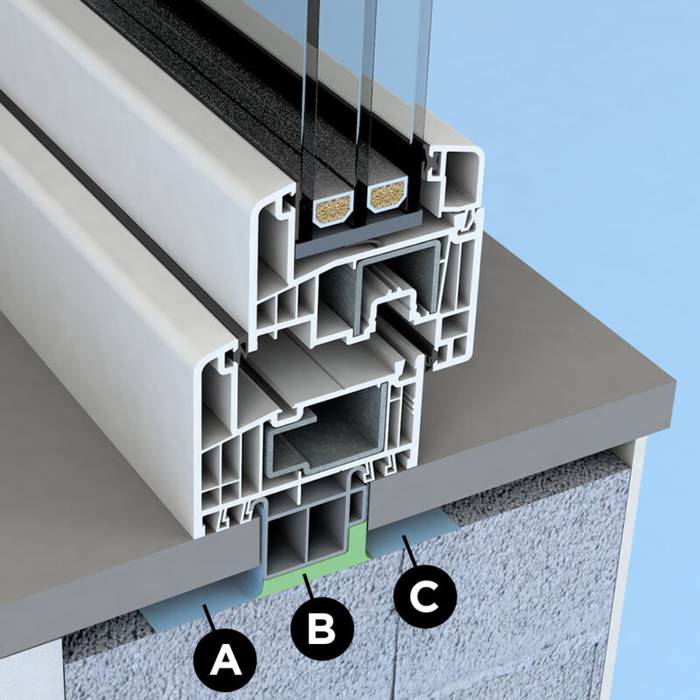 A
B
C